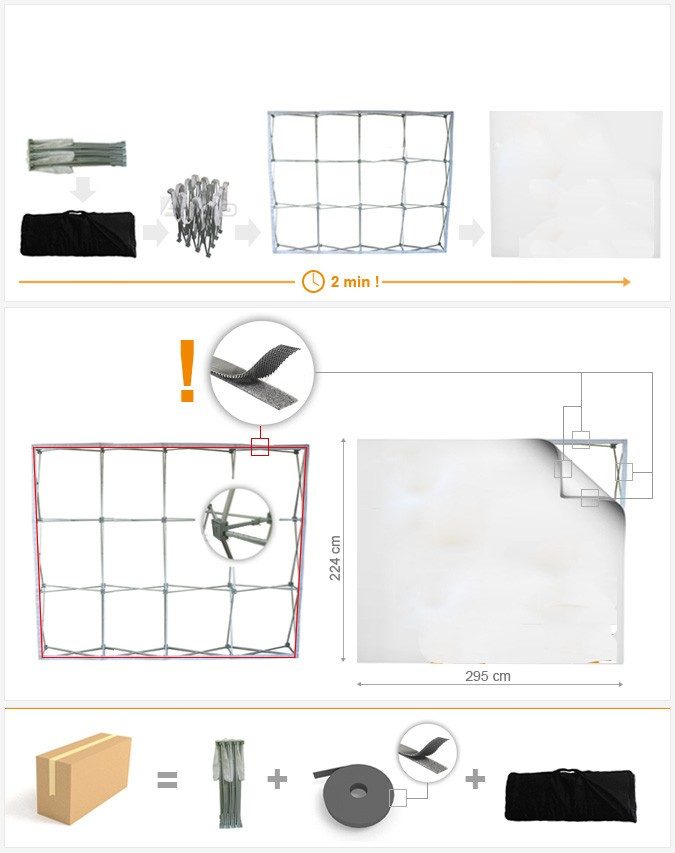 2 min !

!

224 cm

295 cm

=

+

+